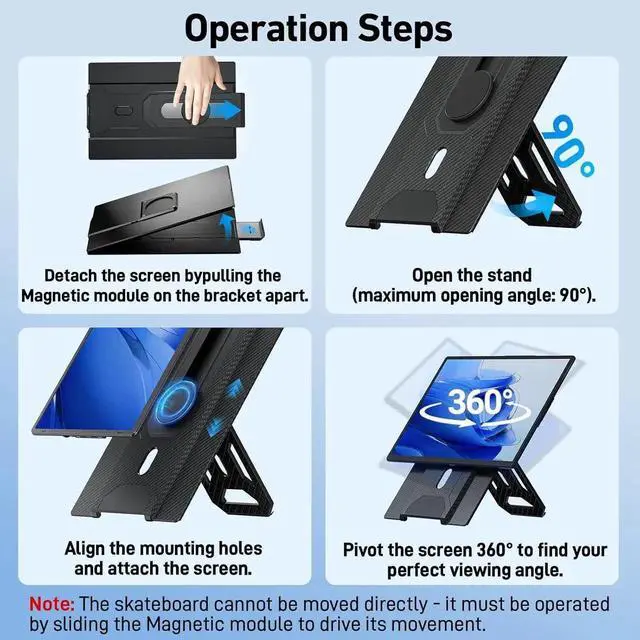 Operation Steps

Detach the screen bypulling the Magnetic module on the bracket apart.

90°

Open the stand (maximum opening angle: 90°).

Align the mounting holes and attach the screen.

360°

Pivot the screen 360° to find your perfect viewing angle.

Note: The skateboard cannot be moved directly - it must be operated by sliding the Magnetic module to drive its movement.