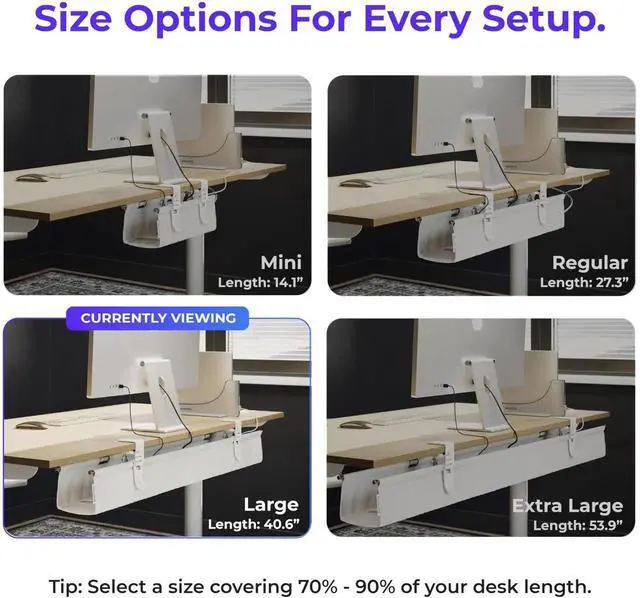 Size Options For Every Setup.

Mini
Length: 14.1"

Regular
Length: 27.3"

CURRENTLY VIEWING

Large
Length: 40.6"

Extra Large
Length: 53.9"

Tip: Select a size covering 70% - 90% of your desk length.