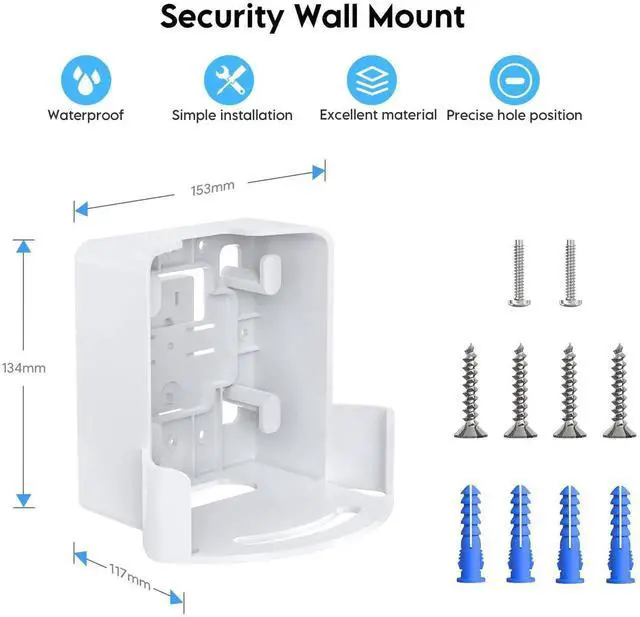 Security Wall Mount

Waterproof

Simple installation

Excellent material

Precise hole position

153mm

134mm

117mm