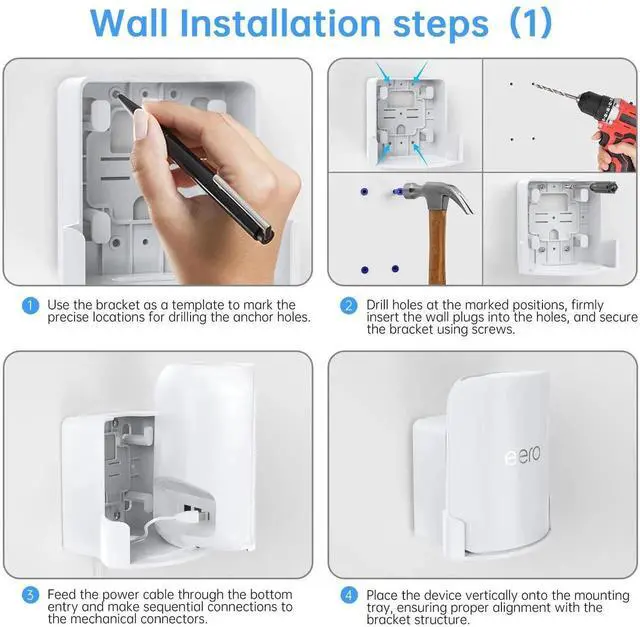 Wall Installation steps (1)

1 Use the bracket as a template to mark the precise locations for drilling the anchor holes.

2 Drill holes at the marked positions, firmly insert the wall plugs into the holes, and secure the bracket using screws.

eero

3 Feed the power cable through the bottom entry and make sequential connections to the mechanical connectors.

4 Place the device vertically onto the mounting tray, ensuring proper alignment with the bracket structure.