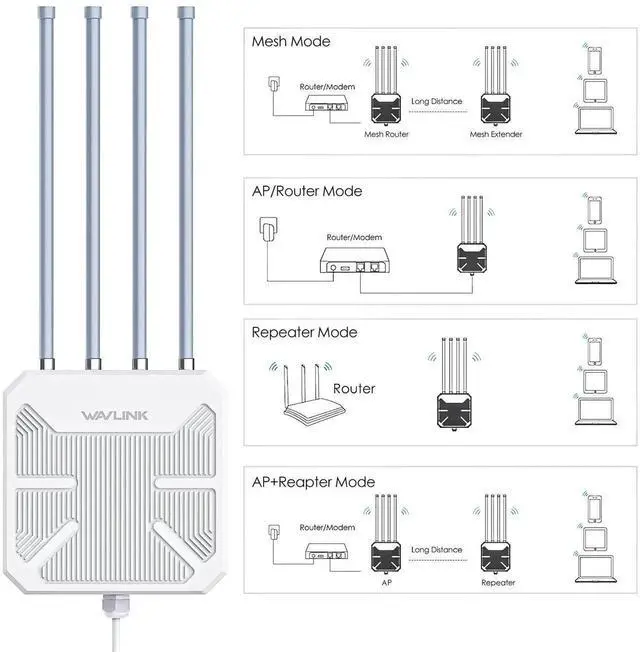 WAVLINK

Mesh Mode

Router/Modem

Long Distance

Mesh Router

Mesh Extender

AP/Router Mode

Router/Modem

Repeater Mode

Router

AP+Reapter Mode

Router/Modem

Long Distance

AP

Repeater