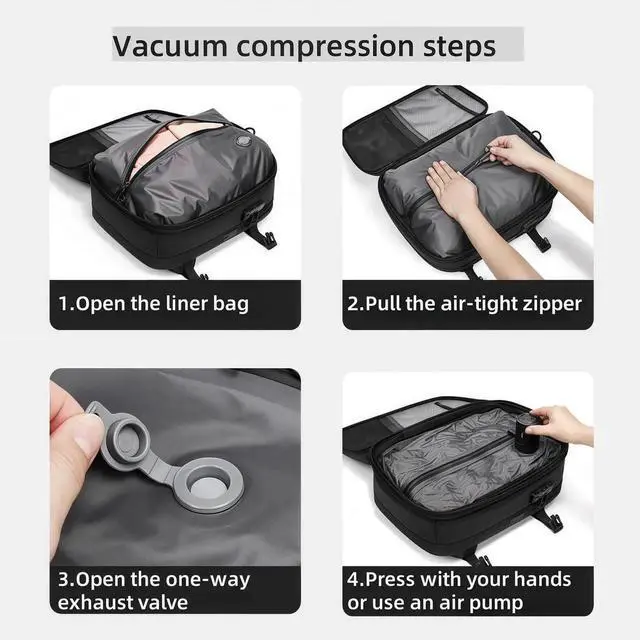 Vacuum compression steps

1.Open the liner bag

2.Pull the air-tight zipper

3.Open the one-way exhaust valve

4.Press with your hands or use an air pump