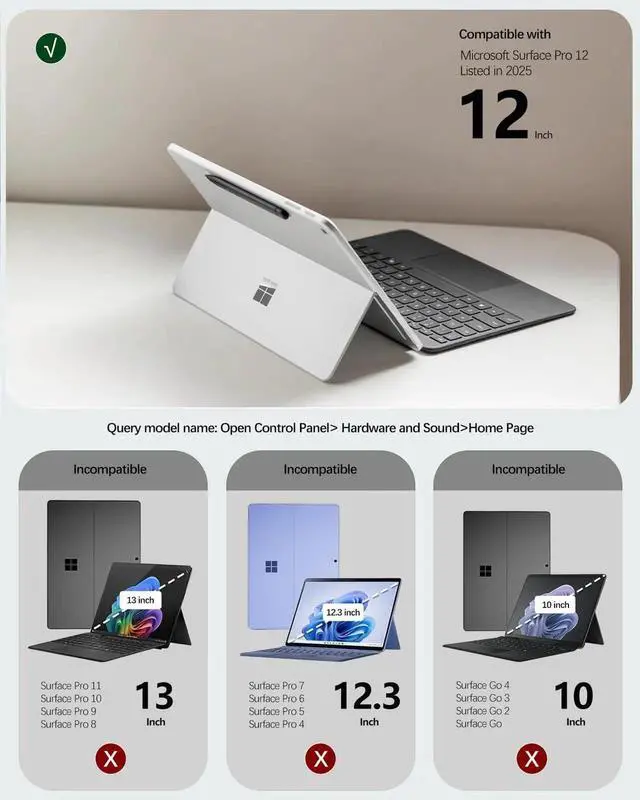 √

Compatible with
Microsoft Surface Pro 12
Listed in 2025
12 Inch

Query model name: Open Control Panel> Hardware and Sound>Home Page

Incompatible

13 inch

Surface Pro 11
Surface Pro 10
Surface Pro 9
Surface Pro 8
13 Inch

X

Incompatible

12.3 inch

Surface Pro 7
Surface Pro 6
Surface Pro 5
Surface Pro 4
12.3 Inch

X

Incompatible

10 inch

Surface Go 4
Surface Go 3
Surface Go 2
Surface Go
10 Inch

X