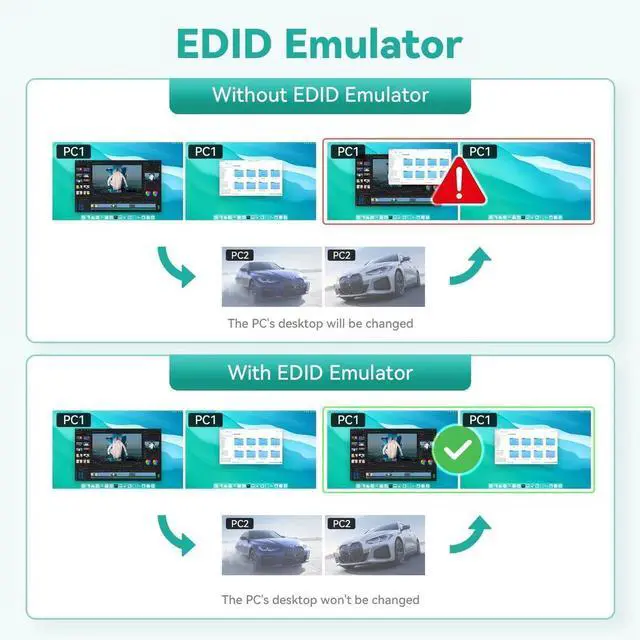 EDID Emulator

Without EDID Emulator

PC1 PC1 PC1 PC1

PC2 PC2

The PC's desktop will be changed

With EDID Emulator

PC1 PC1 PC1 PC1

PC2 PC2

The PC's desktop won't be changed