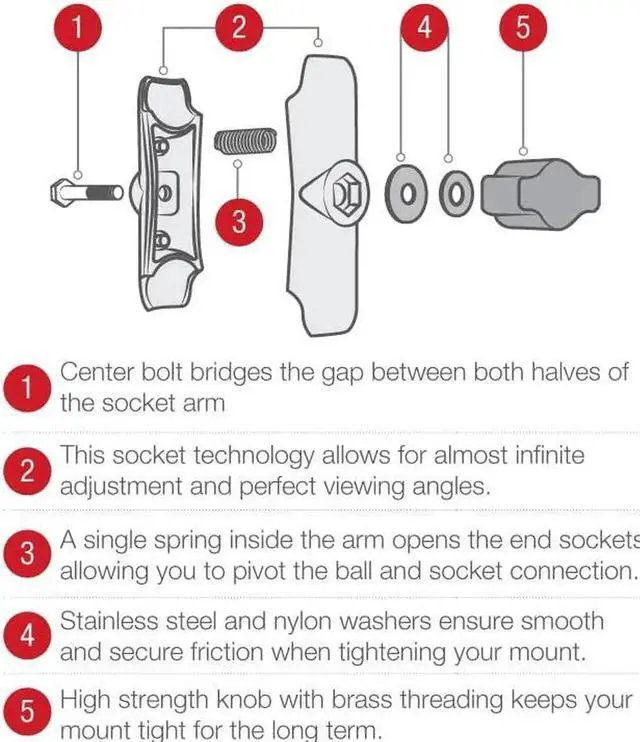 1 2 4 5

3

1 Center bolt bridges the gap between both halves of the socket arm

2 This socket technology allows for almost infinite adjustment and perfect viewing angles.

3 A single spring inside the arm opens the end sockets allowing you to pivot the ball and socket connection.

4 Stainless steel and nylon washers ensure smooth and secure friction when tightening your mount.

5 High strength knob with brass threading keeps your mount tight for the long term.