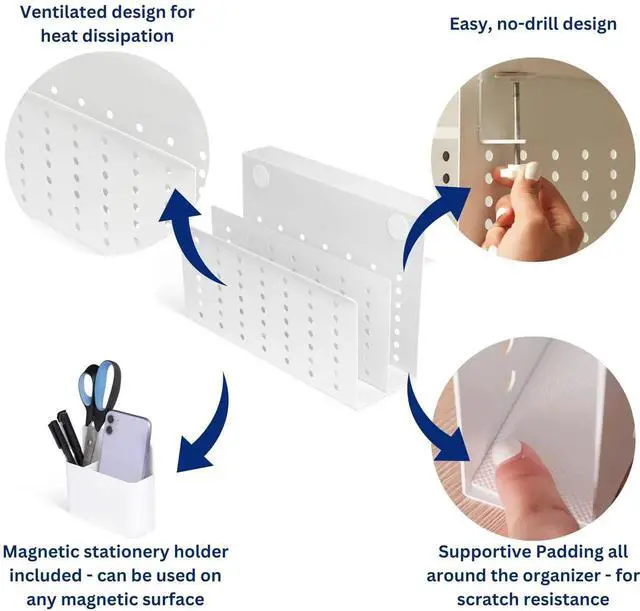 Ventilated design for heat dissipation

Easy, no-drill design

Magnetic stationery holder included - can be used on any magnetic surface

Supportive Padding all around the organizer - for scratch resistance