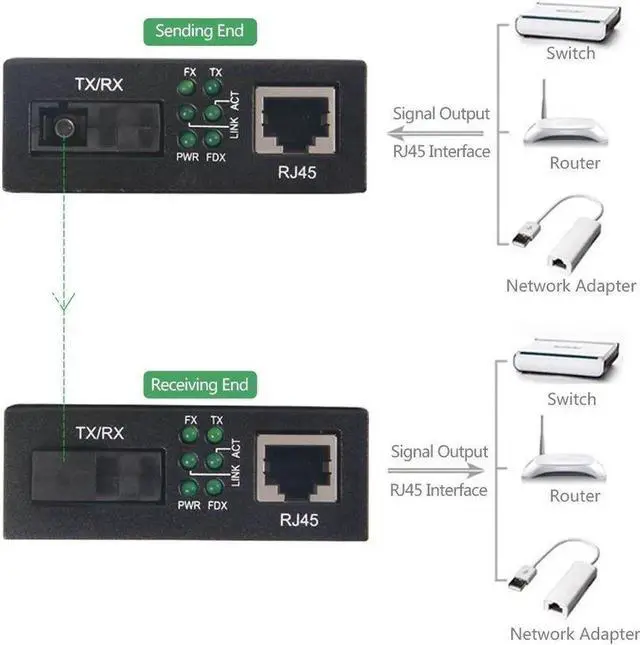 Sending End

TX/RX

FX TX

ACT

LINK

PWR FDX

RJ45

Signal Output

RJ45 Interface

Switch

Router

Network Adapter

Receiving End

TX/RX

FX TX

ACT

LINK

PWR FDX

RJ45

Signal Output

RJ45 Interface

Switch

Router

Network Adapter