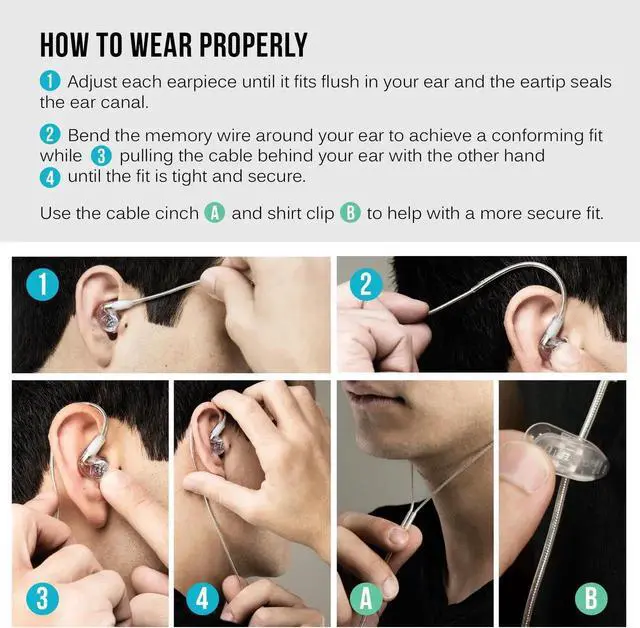 HOW TO WEAR PROPERLY

1 Adjust each earpiece until it fits flush in your ear and the eartip seals the ear canal.

2 Bend the memory wire around your ear to achieve a conforming fit while 3 pulling the cable behind your ear with the other hand 4 until the fit is tight and secure.

Use the cable cinch A and shirt clip B to help with a more secure fit.

1

2

3

4

A

B