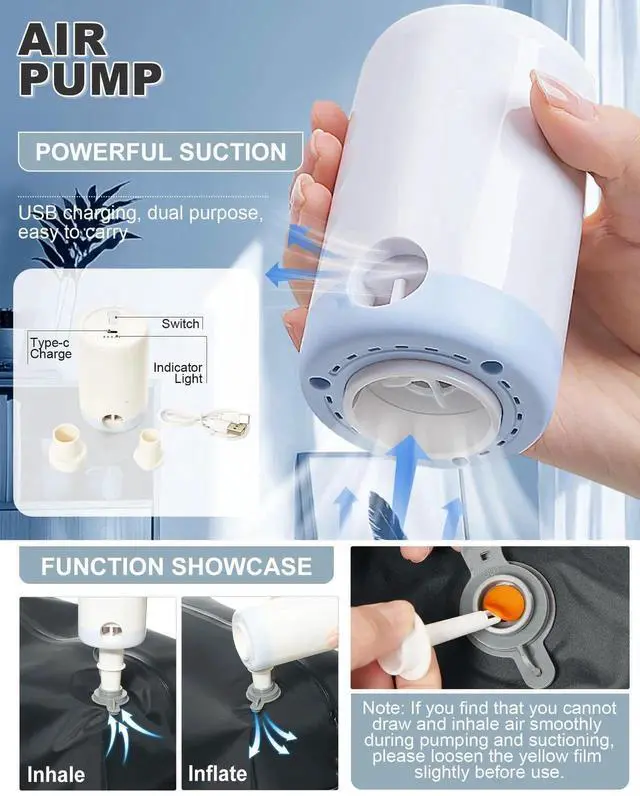 AIR PUMP

POWERFUL SUCTION

USB charging, dual purpose, easy to carry

Switch

Type-c Charge

Indicator Light

FUNCTION SHOWCASE

Inhale

Inflate

Note: If you find that you cannot draw and inhale air smoothly during pumping and suctioning, please loosen the yellow film slightly before use.