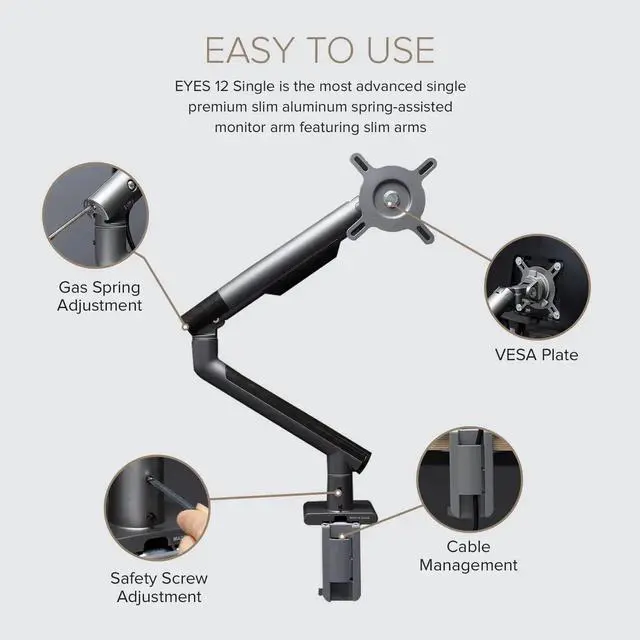 EASY TO USE

EYES 12 Single is the most advanced single premium slim aluminum spring-assisted monitor arm featuring slim arms

Gas Spring Adjustment

VESA Plate

Safety Screw Adjustment

Cable Management