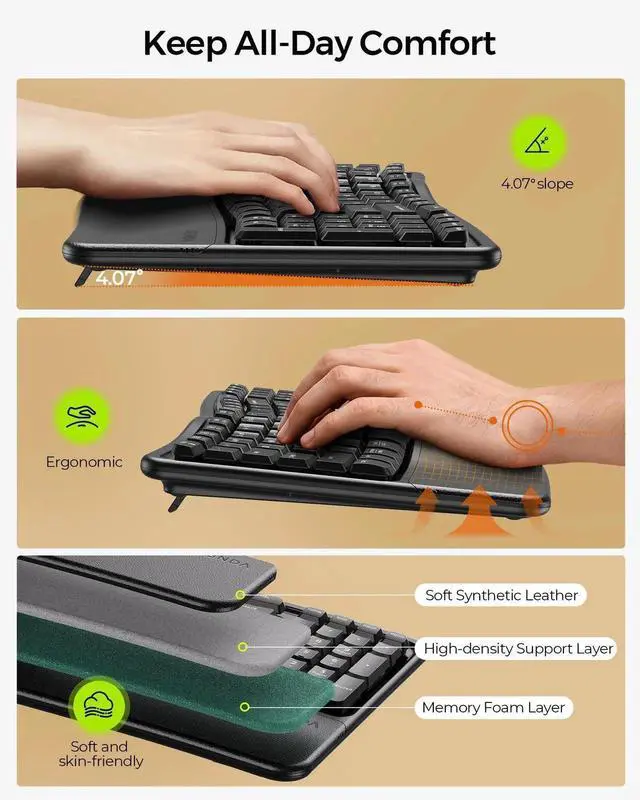 Keep All-Day Comfort

4.07° slope

4.07°

Ergonomic

Soft Synthetic Leather

High-density Support Layer

Memory Foam Layer

Soft and skin-friendly