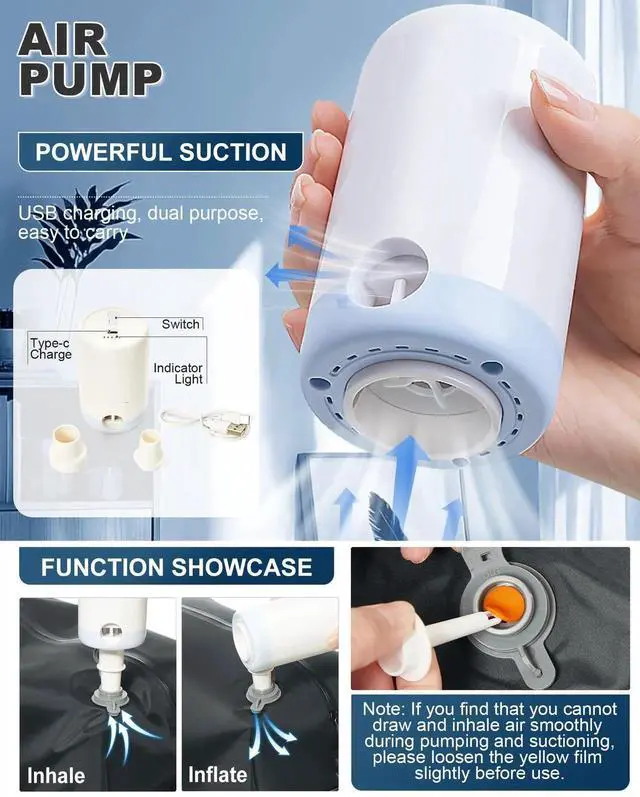 AIR PUMP

POWERFUL SUCTION

USB charging, dual purpose, easy to carry

Switch

Type-c Charge

Indicator Light

FUNCTION SHOWCASE

Inhale

Inflate

Note: If you find that you cannot draw and inhale air smoothly during pumping and suctioning, please loosen the yellow film slightly before use.