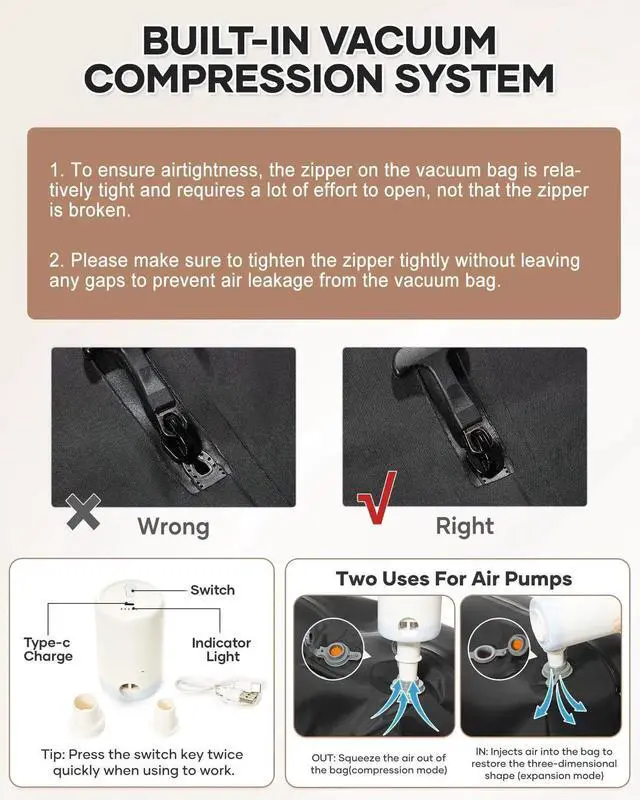 BUILT-IN VACUUM COMPRESSION SYSTEM

1. To ensure airtightness, the zipper on the vacuum bag is relatively tight and requires a lot of effort to open, not that the zipper is broken.

2. Please make sure to tighten the zipper tightly without leaving any gaps to prevent air leakage from the vacuum bag.

Wrong

Right

Switch

Type-c Charge

Indicator Light

Tip: Press the switch key twice quickly when using to work.

Two Uses For Air Pumps

OUT: Squeeze the air out of the bag(compression mode)

IN: Injects air into the bag to restore the three-dimensional shape (expansion mode)