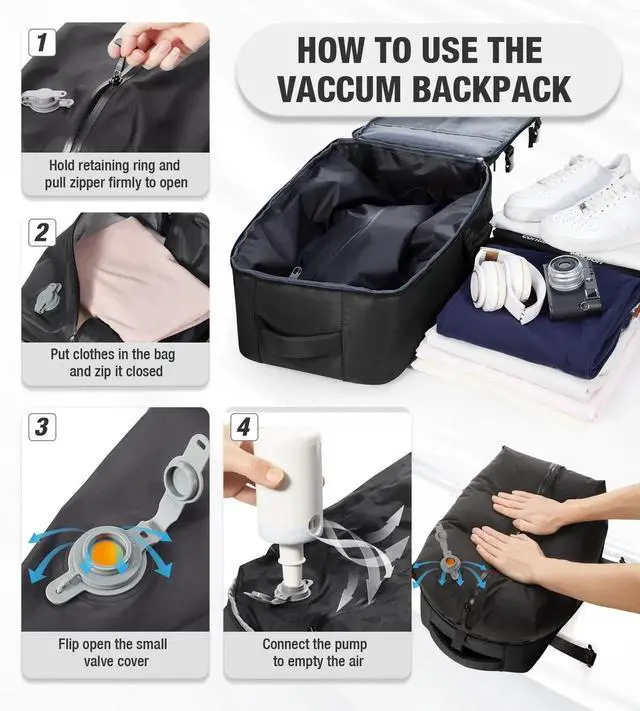 HOW TO USE THE VACCUM BACKPACK

1

Hold retaining ring and pull zipper firmly to open

2

Put clothes in the bag and zip it closed

3

Flip open the small valve cover

4

Connect the pump to empty the air