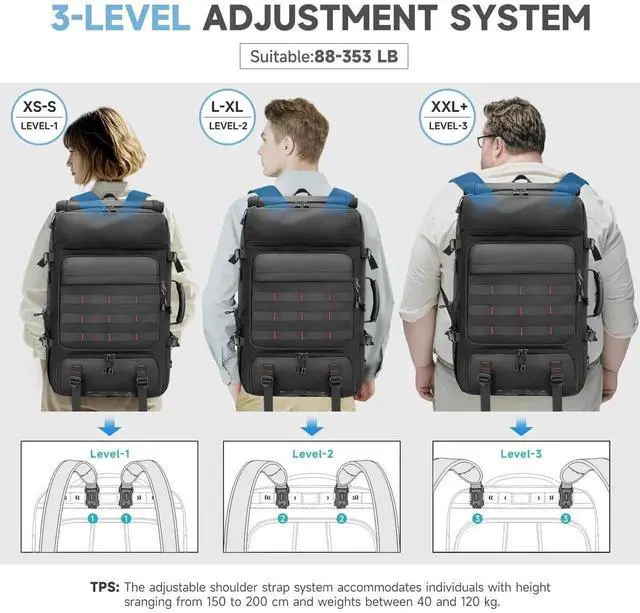 3-LEVEL ADJUSTMENT SYSTEM

Suitable:88-353 LB

XS-S
LEVEL-1

L-XL
LEVEL-2

XXL+
LEVEL-3

Level-1

1 1

Level-2

2 2

Level-3

3 3

TPS: The adjustable shoulder strap system accommodates individuals with height sranging from 150 to 200 cm and weights between 40 and 120 kg.