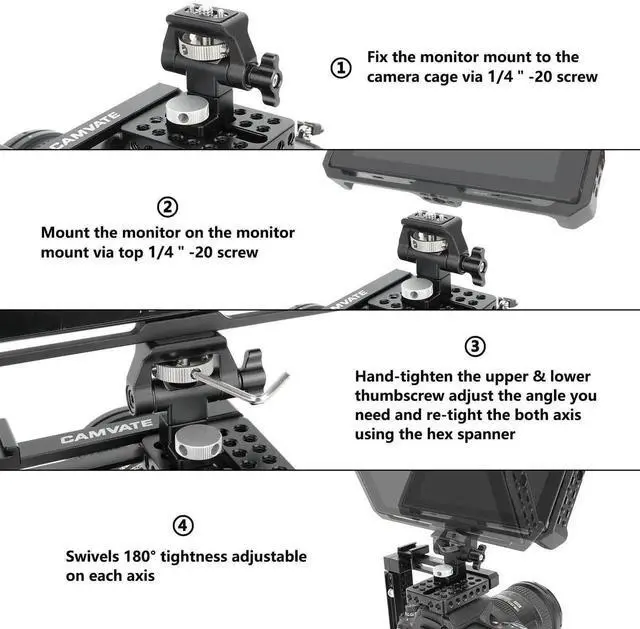 CAMVATE

① Fix the monitor mount to the camera cage via 1/4 " -20 screw

②
Mount the monitor on the monitor mount via top 1/4 " -20 screw

MVATE

③
Hand-tighten the upper & lower thumbscrew adjust the angle you need and re-tight the both axis using the hex spanner

CAMVATE

④
Swivels 180° tightness adjustable on each axis