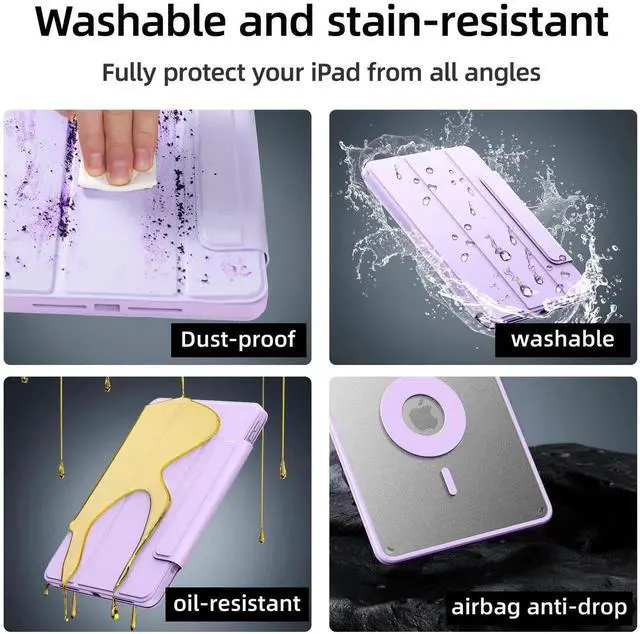 Washable and stain-resistant

Fully protect your iPad from all angles

Dust-proof

washable

oil-resistant

airbag anti-drop