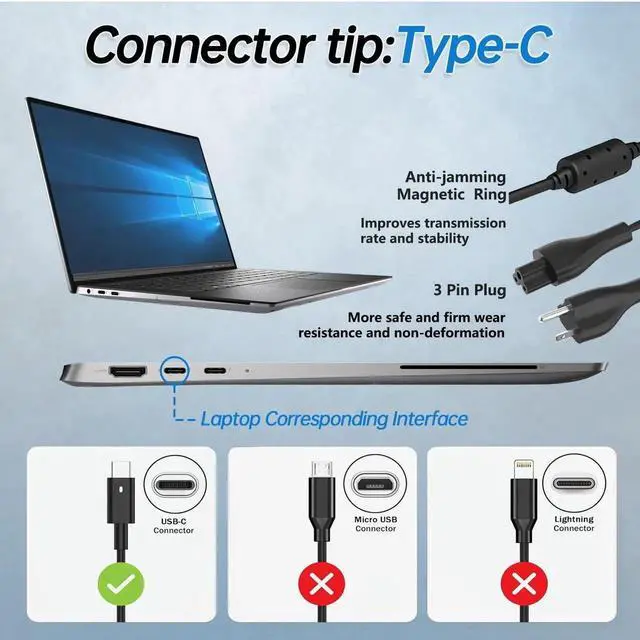 Connector tip:Type-C

Anti-jamming Magnetic Ring

Improves transmission rate and stability

3 Pin Plug

More safe and firm wear resistance and non-deformation

Laptop Corresponding Interface

USB-C Connector

Micro USB Connector

Lightning Connector