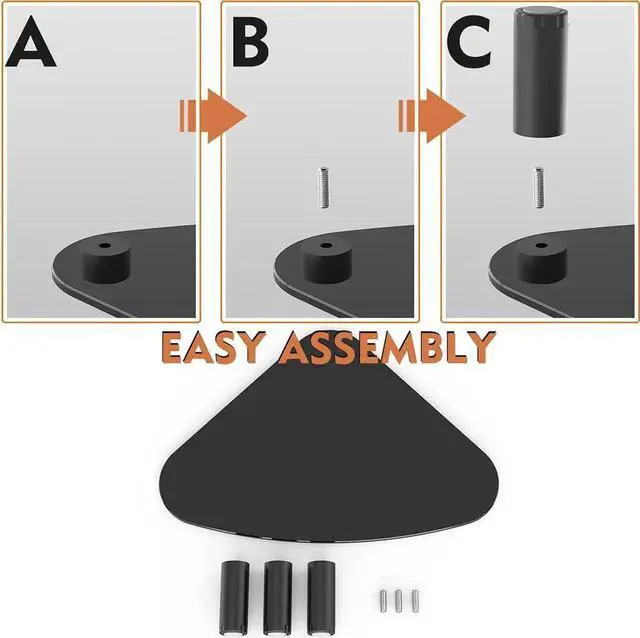 A

B

C

EASY ASSEMBLY