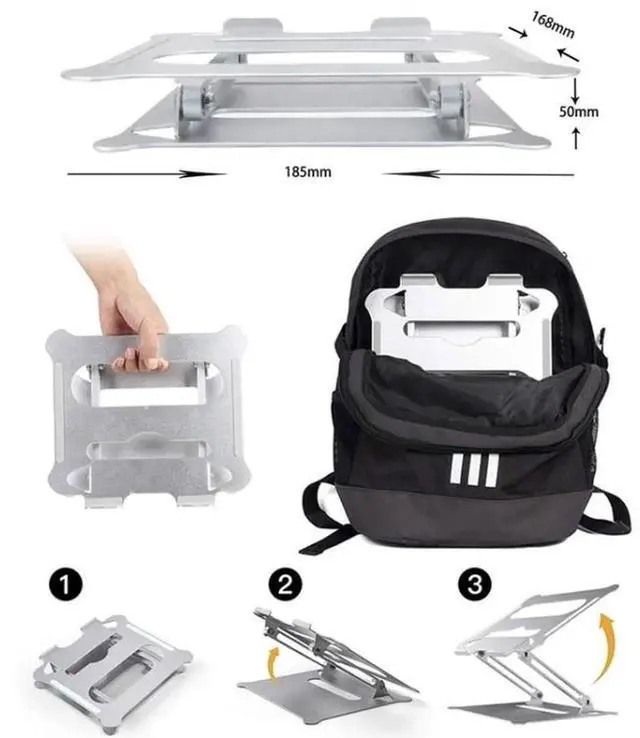 168mm

50mm

185mm

1

2

3