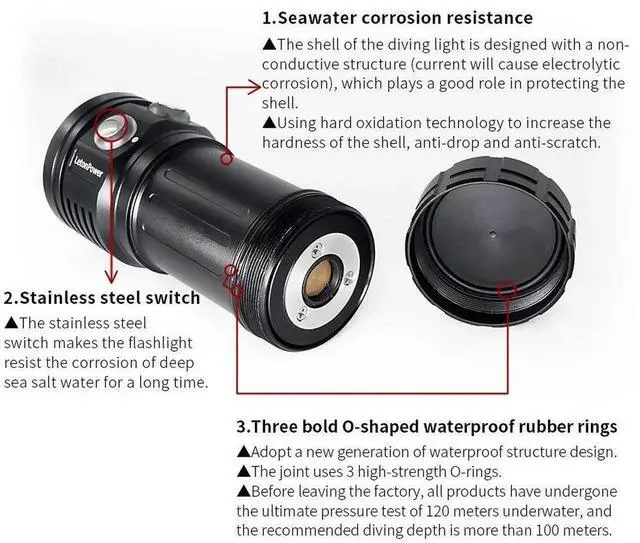 1.Seawater corrosion resistance

▲The shell of the diving light is designed with a non-conductive structure (current will cause electrolytic corrosion), which plays a good role in protecting the shell.
▲Using hard oxidation technology to increase the hardness of the shell, anti-drop and anti-scratch.

LetonPower

2.Stainless steel switch

▲The stainless steel switch makes the flashlight resist the corrosion of deep sea salt water for a long time.

3.Three bold O-shaped waterproof rubber rings

▲Adopt a new generation of waterproof structure design.
▲The joint uses 3 high-strength O-rings.
▲Before leaving the factory, all products have undergone the ultimate pressure test of 120 meters underwater, and the recommended diving depth is more than 100 meters.