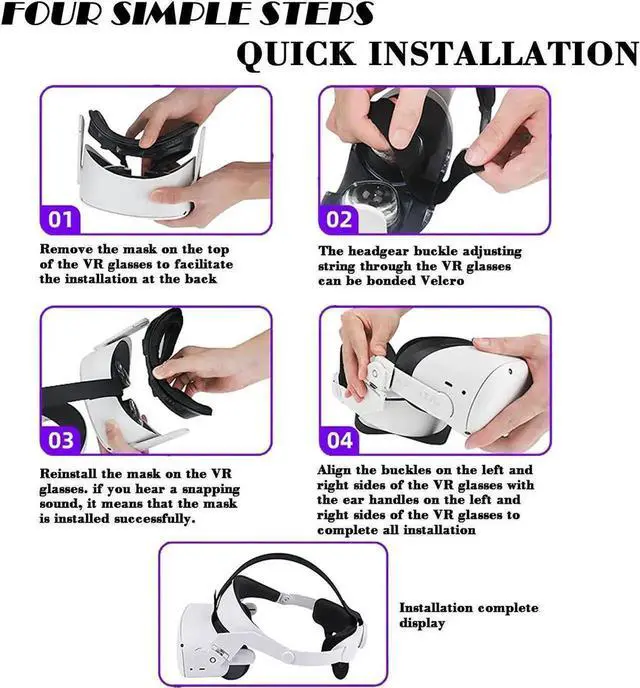 FOUR SIMPLE STEPS

QUICK INSTALLATION

01

Remove the mask on the top of the VR glasses to facilitate the installation at the back

02

The headgear buckle adjusting string through the VR glasses can be bonded Velero

03

Reinstall the mask on the VR glasses. if you hear a snapping sound, it means that the mask is installed successfully.

04

Align the buckles on the left and right sides of the VR glasses with the ear handles on the left and right sides of the VR glasses to complete all installation

Installation complete display