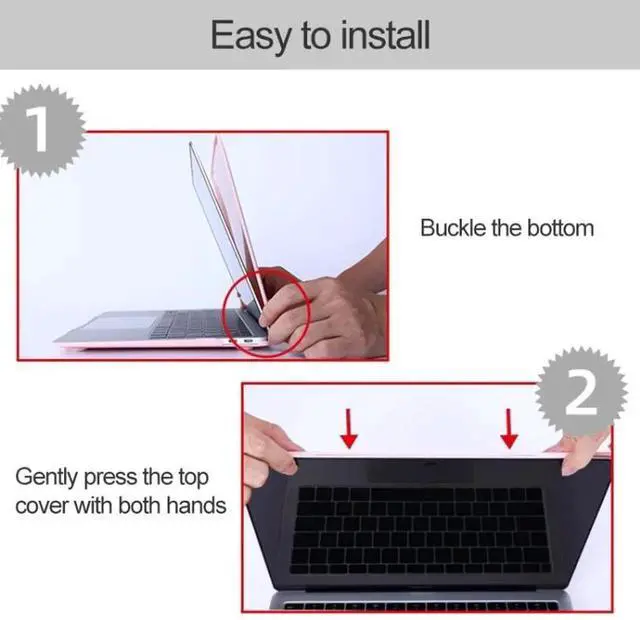 Easy to install

1

Buckle the bottom

2

Gently press the top cover with both hands