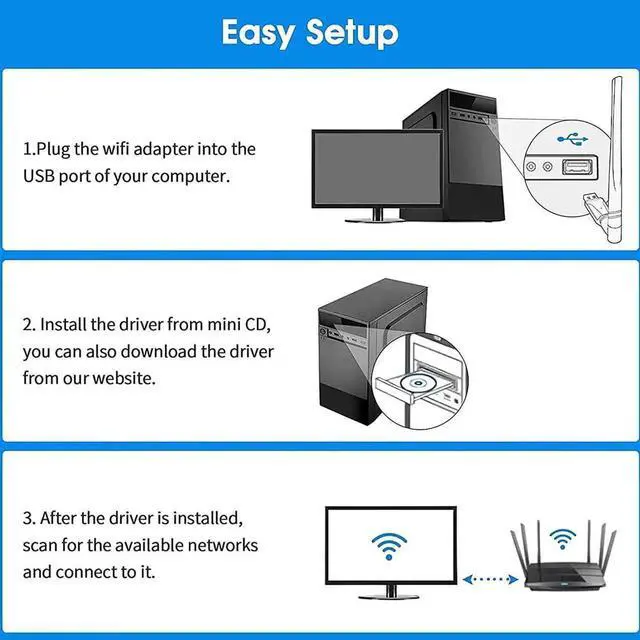 Easy Setup

1.Plug the wifi adapter into the USB port of your computer.

2. Install the driver from mini CD, you can also download the driver from our website.

3. After the driver is installed, scan for the available networks and connect to it.