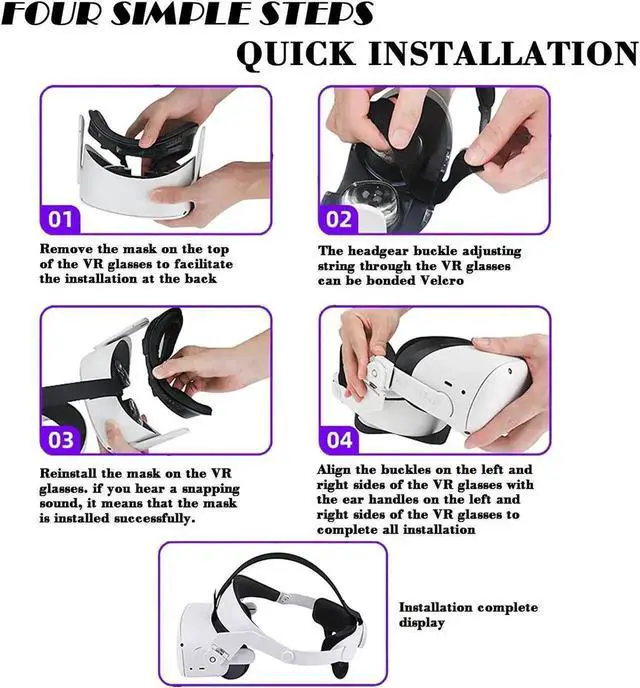 FOUR SIMPLE STEPS

QUICK INSTALLATION

01

Remove the mask on the top of the VR glasses to facilitate the installation at the back

02

The headgear buckle adjusting string through the VR glasses can be bonded Velcro

03

Reinstall the mask on the VR glasses. if you hear a snapping sound, it means that the mask is installed successfully.

04

Align the buckles on the left and right sides of the VR glasses with the ear handles on the left and right sides of the VR glasses to complete all installation

Installation complete display