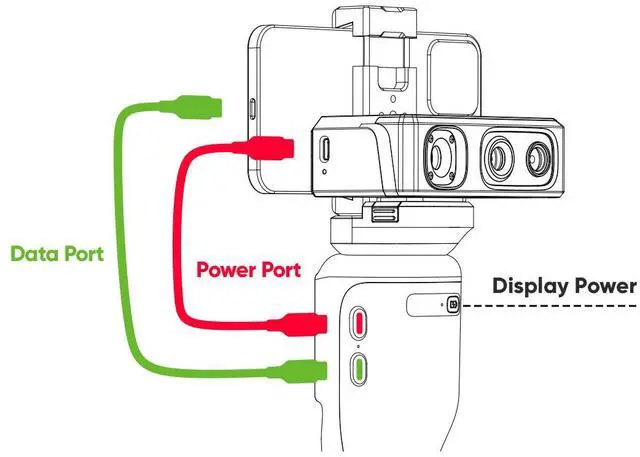 Data Port
Power Port
Display Power