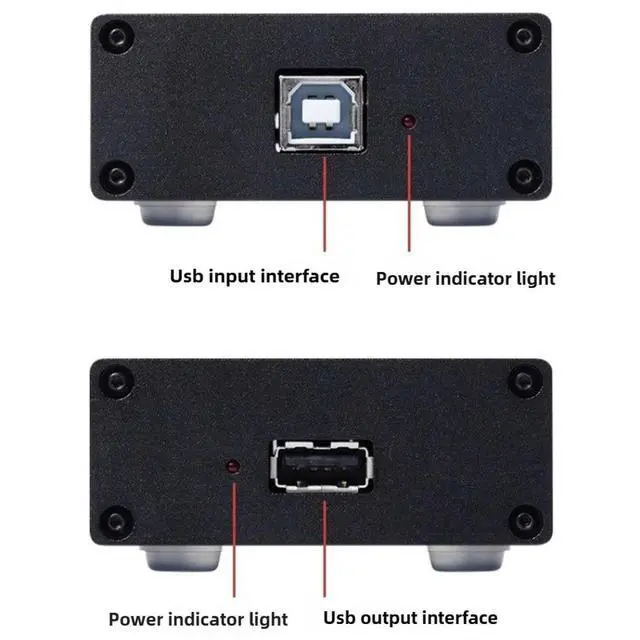 Usb input interface
Power indicator light

Power indicator light
Usb output interface