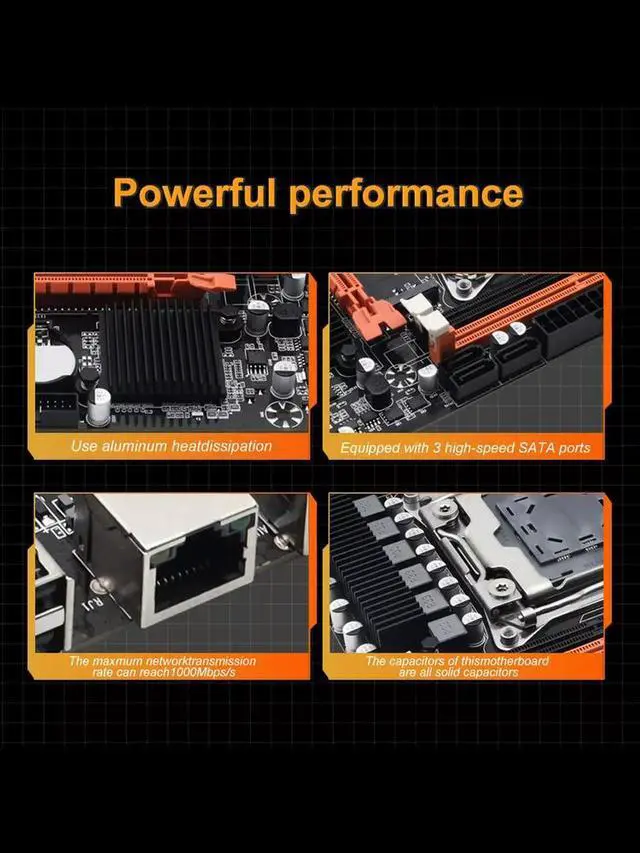 Powerful performance

Use aluminum heatdissipation

Equipped with 3 high-speed SATA ports

RJ1

The maxmum networktransmission rate can reach1000Mbps/s

The capacitors of thismotherboard are all solid capacitors