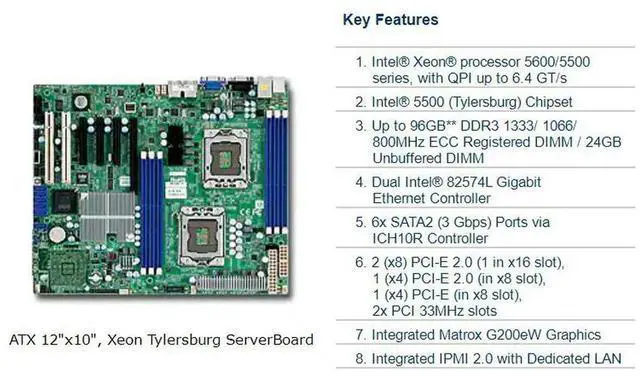 ATX 12"x10", Xeon Tylersburg ServerBoard

Key Features

1. Intel® Xeon® processor 5600/5500 series, with QPI up to 6.4 GT/s

2. Intel® 5500 (Tylersburg) Chipset

3. Up to 96GB** DDR3 1333/ 1066/ 800MHz ECC Registered DIMM / 24GB Unbuffered DIMM

4. Dual Intel® 82574L Gigabit Ethernet Controller

5. 6x SATA2 (3 Gbps) Ports via ICH10R Controller

6. 2 (x8) PCI-E 2.0 (1 in x16 slot), 1 (x4) PCI-E 2.0 (in x8 slot), 1 (x4) PCI-E (in x8 slot), 2x PCI 33MHz slots

7. Integrated Matrox G200eW Graphics

8. Integrated IPMI 2.0 with Dedicated LAN