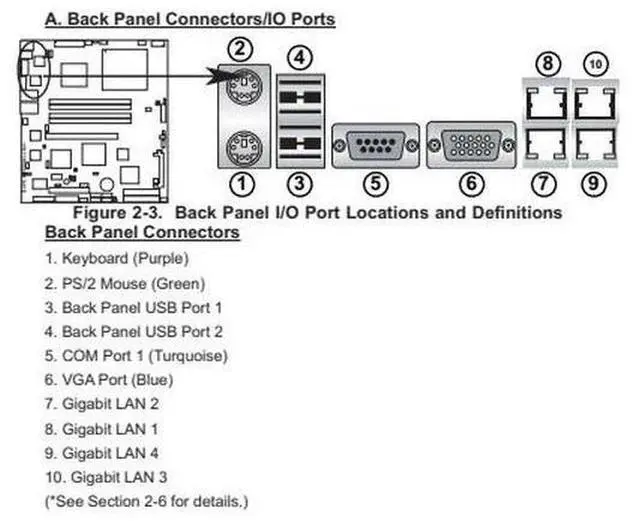 A. Back Panel Connectors/IO Ports

2
4
8
10
1
3
5
6
7
9

Figure 2-3. Back Panel I/O Port Locations and Definitions

Back Panel Connectors

1. Keyboard (Purple)
2. PS/2 Mouse (Green)
3. Back Panel USB Port 1
4. Back Panel USB Port 2
5. COM Port 1 (Turquoise)
6. VGA Port (Blue)
7. Gigabit LAN 2
8. Gigabit LAN 1
9. Gigabit LAN 4
10. Gigabit LAN 3
(*See Section 2-6 for details.)