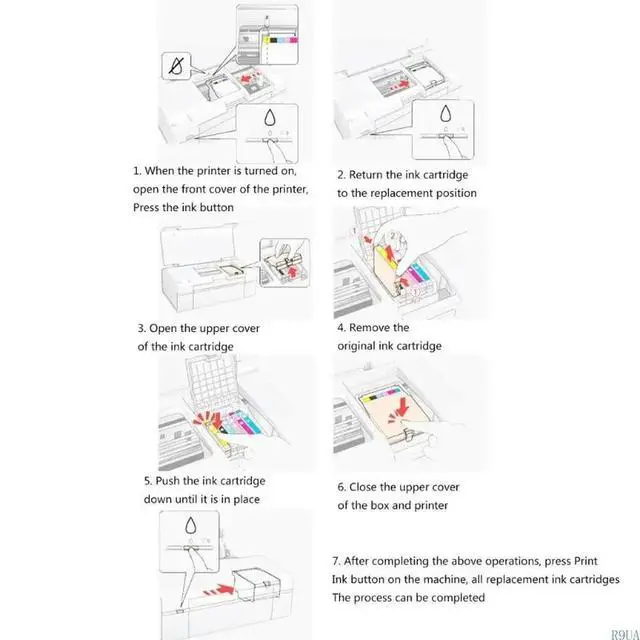 1. When the printer is turned on, open the front cover of the printer, Press the ink button

2. Return the ink cartridge to the replacement position

3. Open the upper cover of the ink cartridge

4. Remove the original ink cartridge

5. Push the ink cartridge down until it is in place

6. Close the upper cover of the box and printer

7. After completing the above operations, press Print Ink button on the machine, all replacement ink cartridges The process can be completed

R9UA