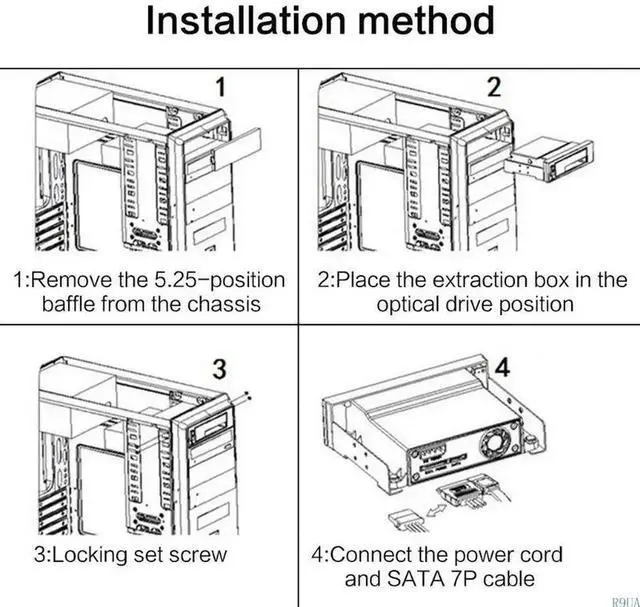 Installation method

1

1:Remove the 5.25-position baffle from the chassis

2

2:Place the extraction box in the optical drive position

3

3:Locking set screw

4

4:Connect the power cord and SATA 7P cable

R9UA