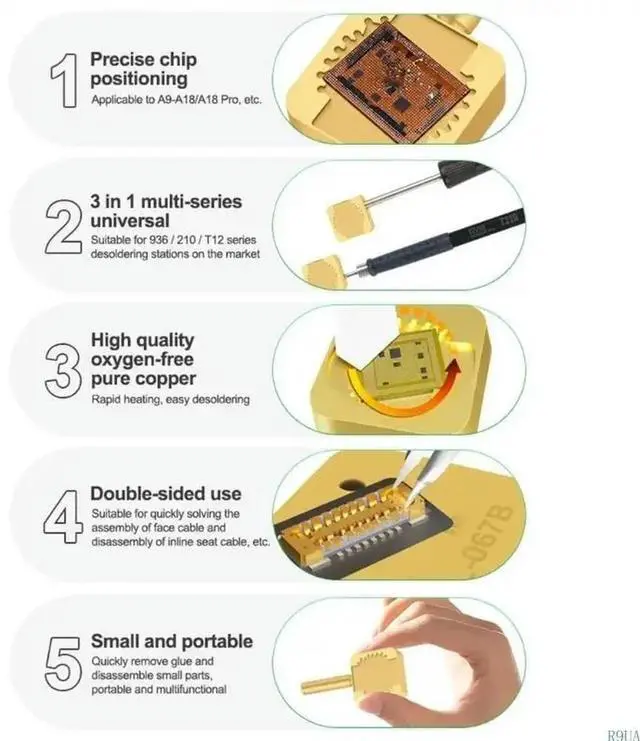 1
Precise chip positioning
Applicable to A9-A18/A18 Pro, etc.

2
3 in 1 multi-series universal
Suitable for 936 / 210 / T12 series desoldering stations on the market

3
High quality oxygen-free pure copper
Rapid heating, easy desoldering

4
Double-sided use
Suitable for quickly solving the assembly of face cable and disassembly of inline seat cable, etc.

-067B

5
Small and portable
Quickly remove glue and disassemble small parts, portable and multifunctional

R9UA