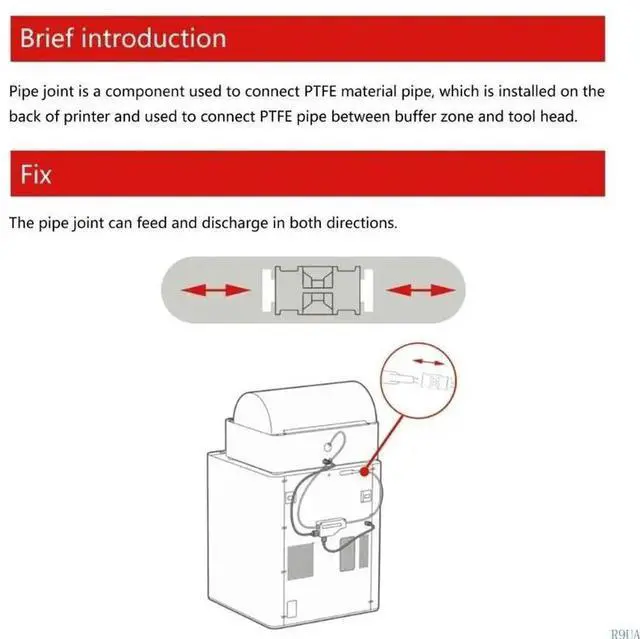 Brief introduction

Pipe joint is a component used to connect PTFE material pipe, which is installed on the back of printer and used to connect PTFE pipe between buffer zone and tool head.

Fix

The pipe joint can feed and discharge in both directions.

R9UA