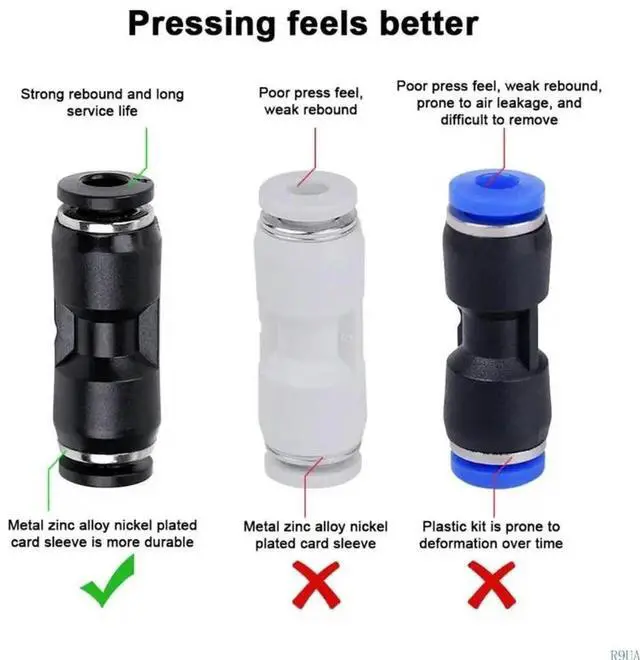 Pressing feels better

Strong rebound and long service life

Poor press feel, weak rebound

Poor press feel, weak rebound, prone to air leakage, and difficult to remove

Metal zinc alloy nickel plated card sleeve is more durable

Metal zinc alloy nickel plated card sleeve

Plastic kit is prone to deformation over time

R9UA