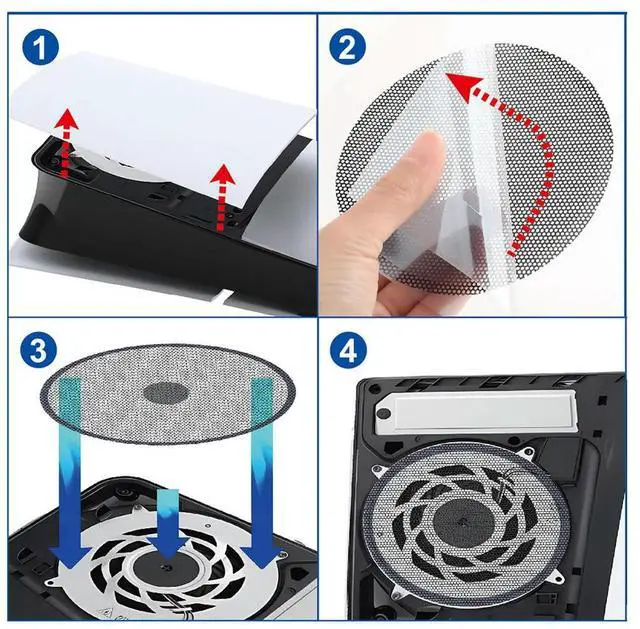 1

2

3

4