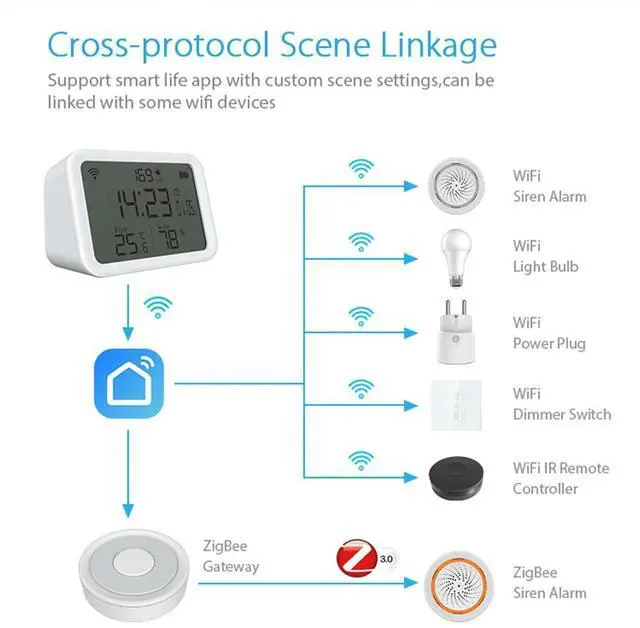 Cross-protocol Scene Linkage

Support smart life app with custom scene settings,can be linked with some wifi devices

169

14:23

01/06

25.6 °C

78 %

WiFi Siren Alarm

WiFi Light Bulb

WiFi Power Plug

WiFi Dimmer Switch

WiFi IR Remote Controller

ZigBee Gateway

3.0

ZigBee Siren Alarm