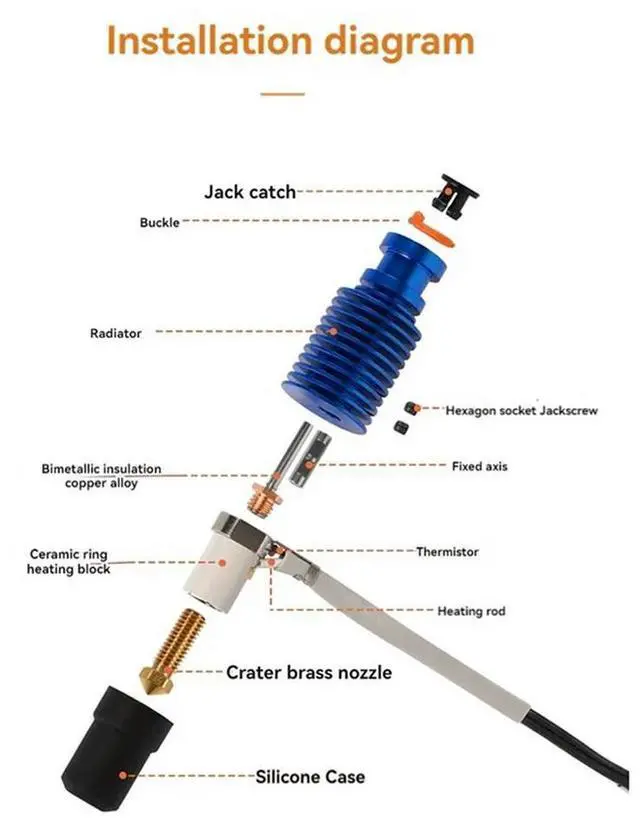 Installation diagram

Jack catch

Buckle

Radiator

Hexagon socket Jackscrew

Bimetallic insulation copper alloy

Fixed axis

Ceramic ring heating block

Thermistor

Heating rod

Crater brass nozzle

Silicone Case