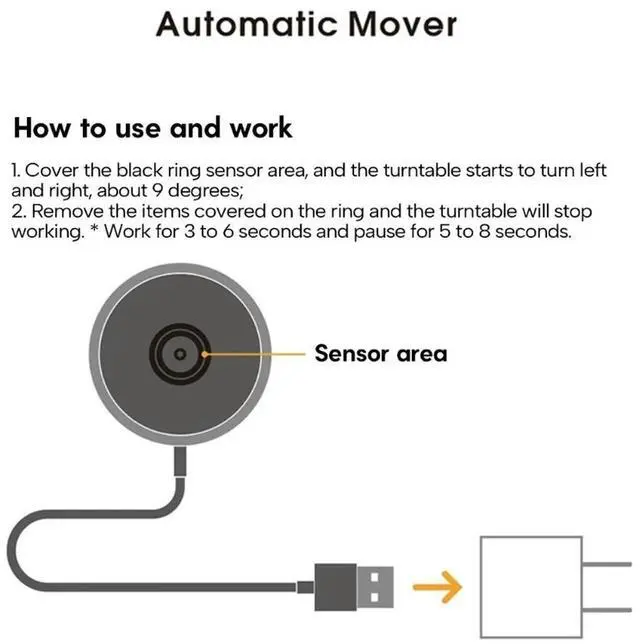 Automatic Mover

How to use and work

1. Cover the black ring sensor area, and the turntable starts to turn left and right, about 9 degrees;
2. Remove the items covered on the ring and the turntable will stop working. * Work for 3 to 6 seconds and pause for 5 to 8 seconds.

Sensor area