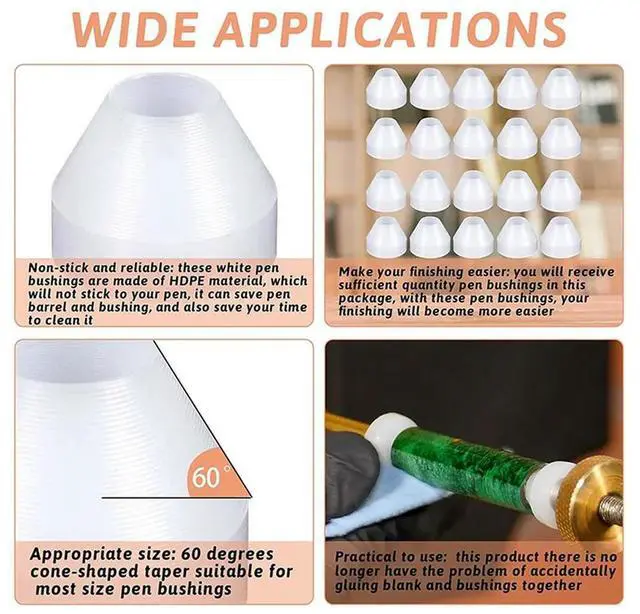 WIDE APPLICATIONS

Non-stick and reliable: these white pen bushings are made of HDPE material, which will not stick to your pen, it can save pen barrel and bushing, and also save your time to clean it

Make your finishing easier: you will receive sufficient quantity pen bushings in this package, with these pen bushings, your finishing will become more easier

60°

Appropriate size: 60 degrees cone-shaped taper suitable for most size pen bushings

Practical to use: this product there is no longer have the problem of accidentally gluing blank and bushings together