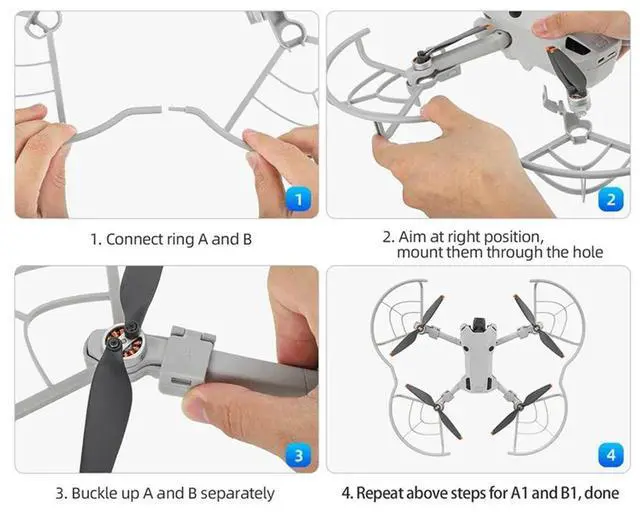 1

1. Connect ring A and B

2

2. Aim at right position, mount them through the hole

3

3. Buckle up A and B separately

4

4. Repeat above steps for A1 and B1, done