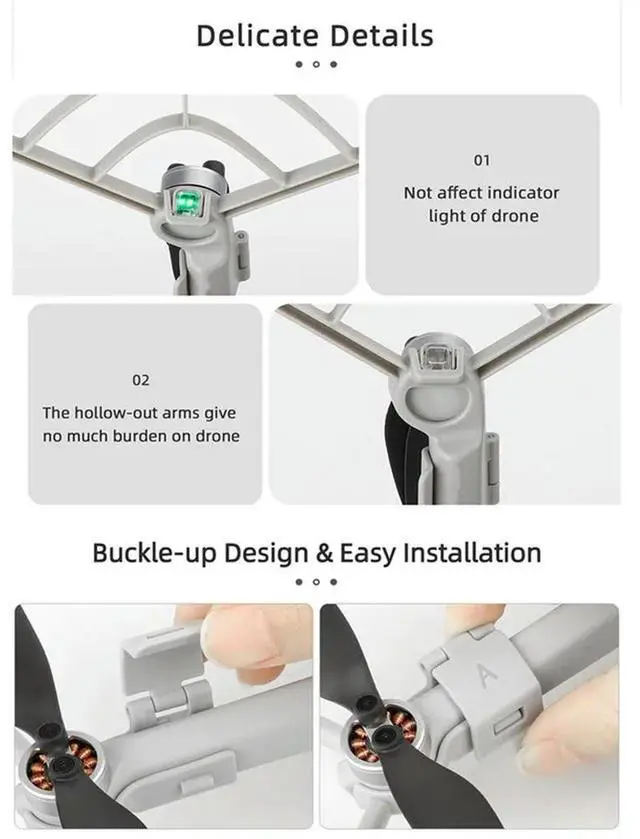 Delicate Details

01
Not affect indicator light of drone

02
The hollow-out arms give no much burden on drone

Buckle-up Design & Easy Installation

A