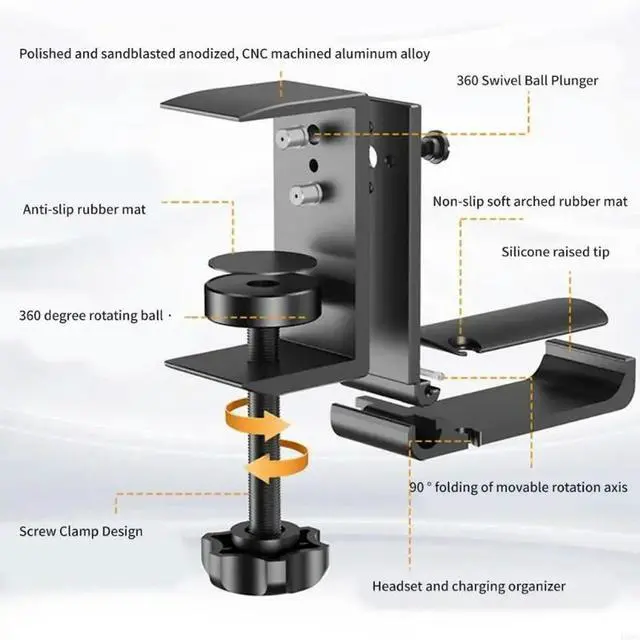 Polished and sandblasted anodized, CNC machined aluminum alloy

360 Swivel Ball Plunger

Anti-slip rubber mat

Non-slip soft arched rubber mat

Silicone raised tip

360 degree rotating ball ·

90 ° folding of movable rotation axis

Screw Clamp Design

Headset and charging organizer