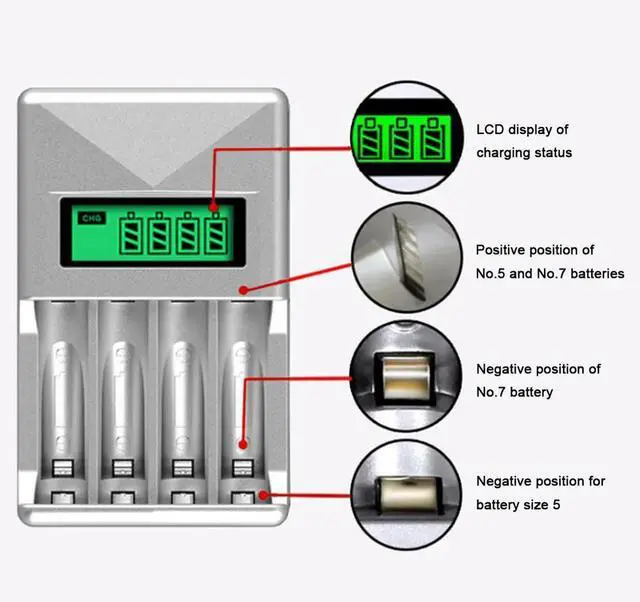 CHG

LCD display of charging status

Positive position of No.5 and No.7 batteries

Negative position of No.7 battery

Negative position for battery size 5