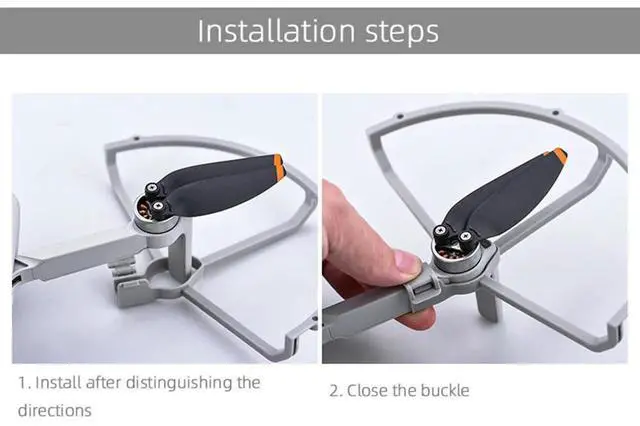 Installation steps

1. Install after distinguishing the directions

2. Close the buckle