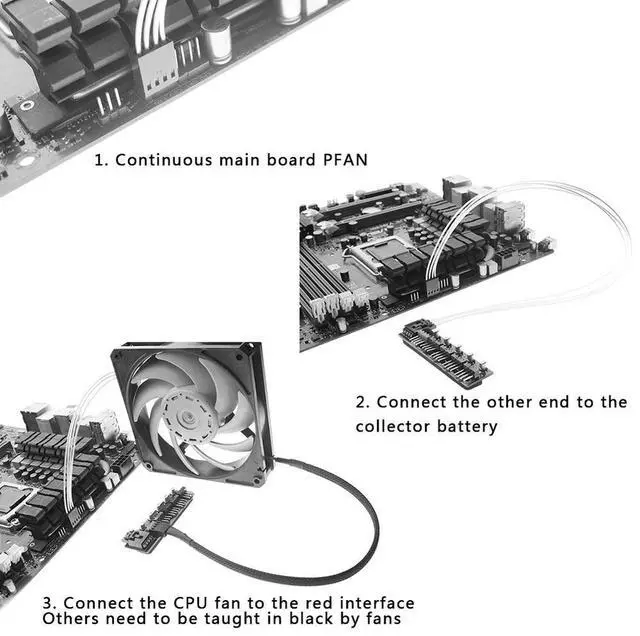 1. Continuous main board PFAN

2. Connect the other end to the collector battery

3. Connect the CPU fan to the red interface
Others need to be taught in black by fans